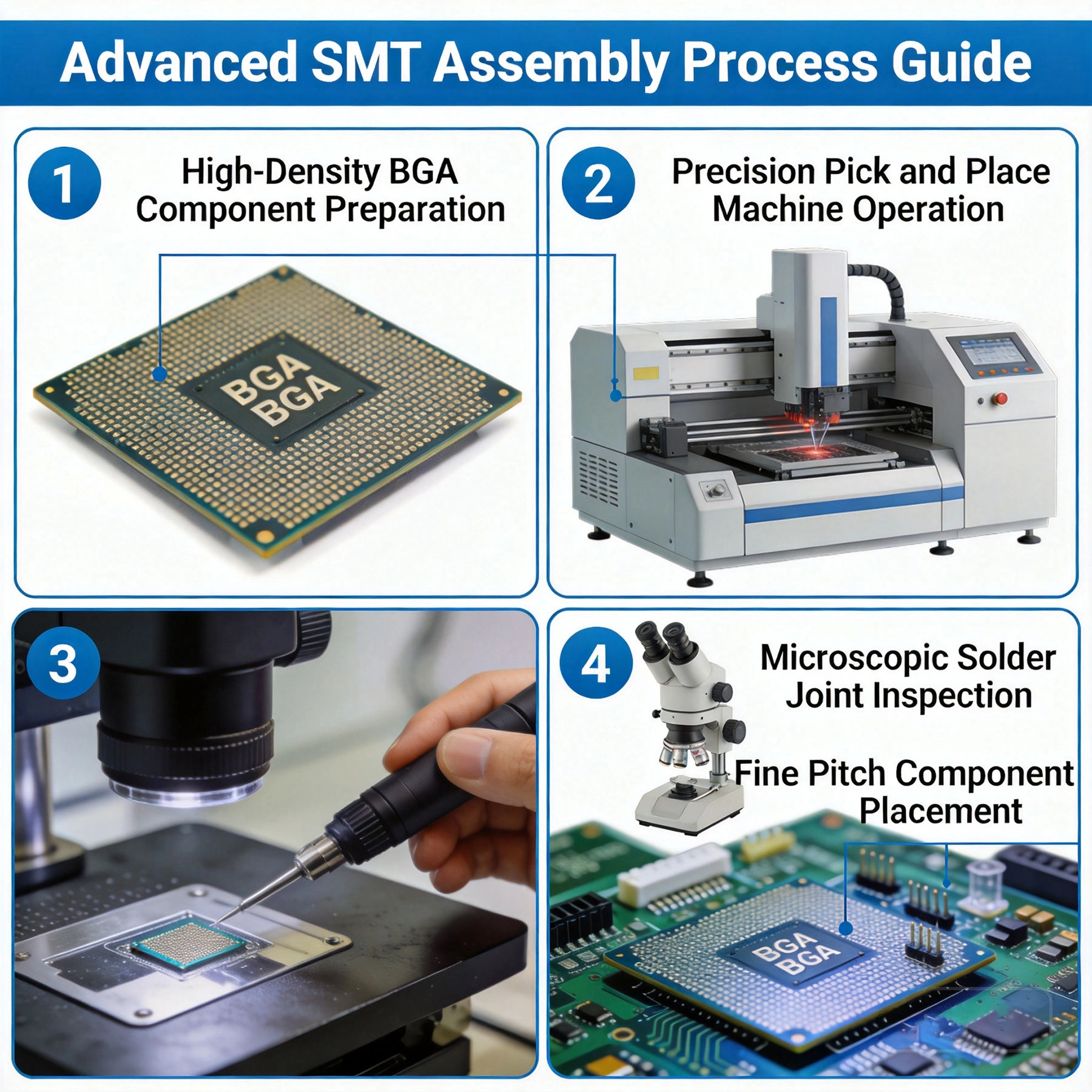 Advanced SMT Assembly Process Guide

1

High-Density BGA Component Preparation

BGA
BGA

2

Precision Pick and Place Machine Operation

3

4

Microscopic Solder Joint Inspection

Fine Pitch Component Placement

BGA
BGA